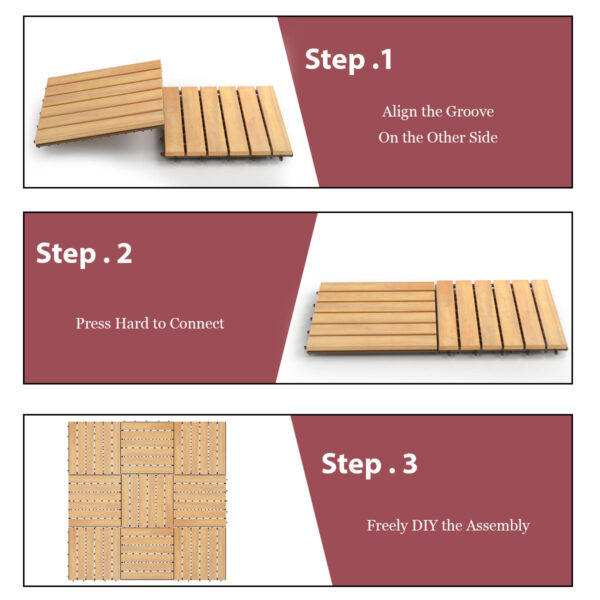 Step .1

Align the Groove
On the Other Side

Step . 2

Press Hard to Connect

Step . 3

Freely DIY the Assembly