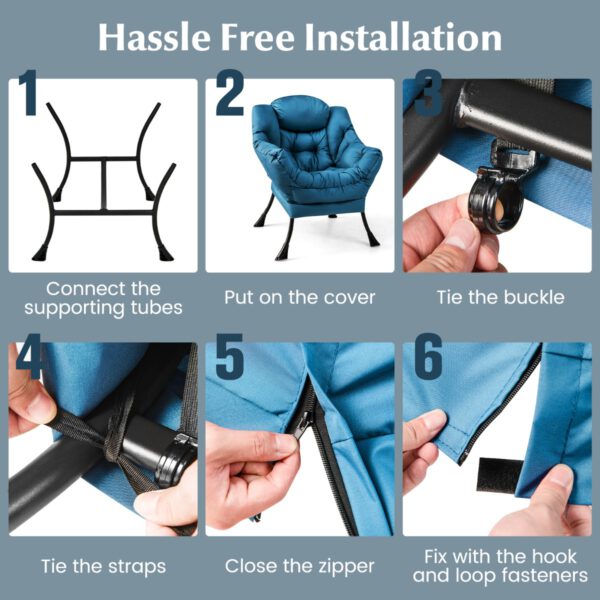 Hassle Free Installation

1

Connect the supporting tubes

2

Put on the cover

3

Tie the buckle

4

Tie the straps

5

Close the zipper

6

Fix with the hook and loop fasteners